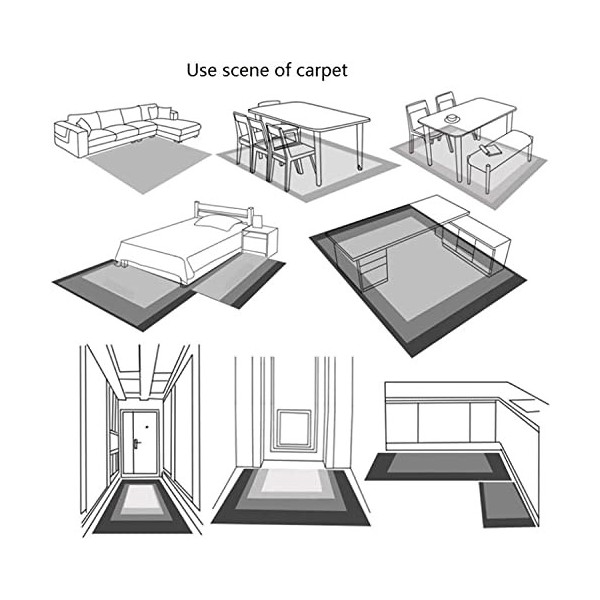 Use scene of carpet